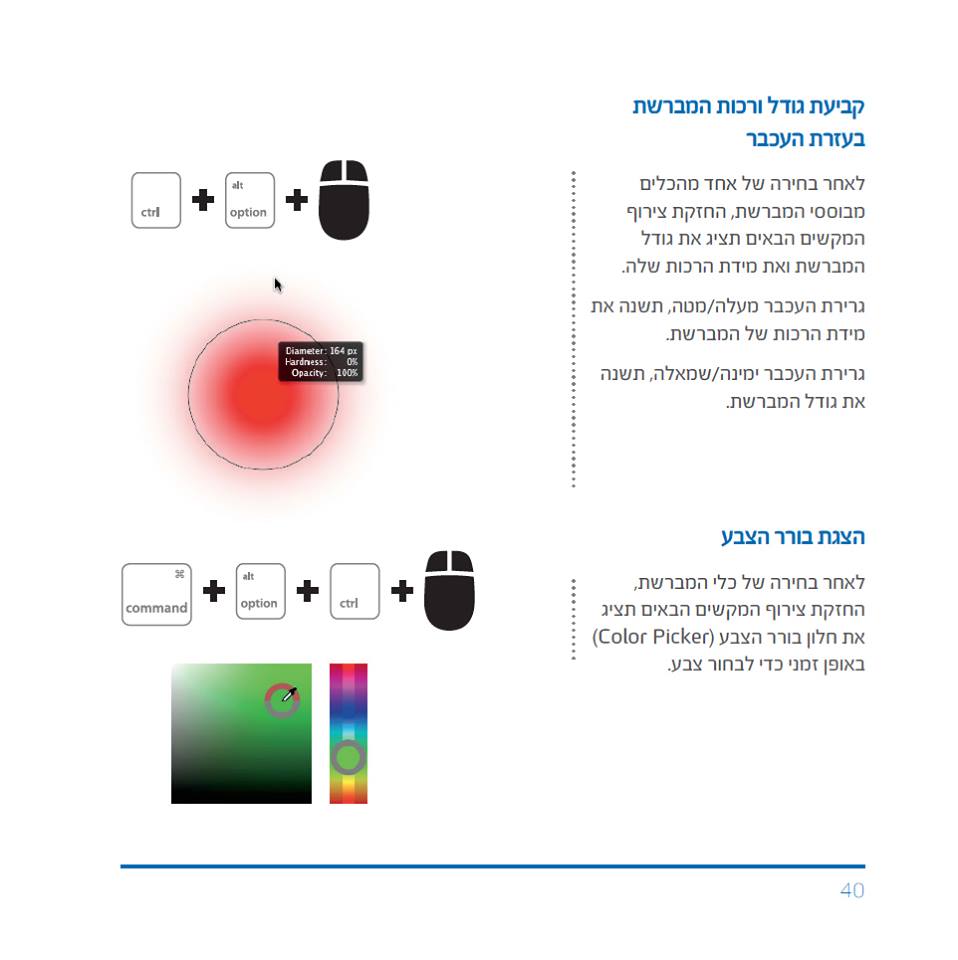 קביעת גודל ורכות המברשת בעזרת העכבר

לאחר בחירה של אחד מהכלים מבוססי המברשת, החזקת צירוף המקשים הבאים תציג את גודל המברשת ואת מידת הרכות שלה.

גרירת העכבר מעלה/מטה, תשנה את מידת הרכות של המברשת.

גרירת העכבר ימינה/שמאלה, תשנה את גודל המברשת.

ctrl + alt option +

Diameter: 164 px
Hardness: 0%
Opacity: 100%

הצגת בורר הצבע

לאחר בחירה של כלי המברשת, החזקת צירוף המקשים הבאים תציג את חלון בורר הצבע (Color Picker) באופן זמני כדי לבחור צבע.

⌘ command + alt option + ctrl +

40